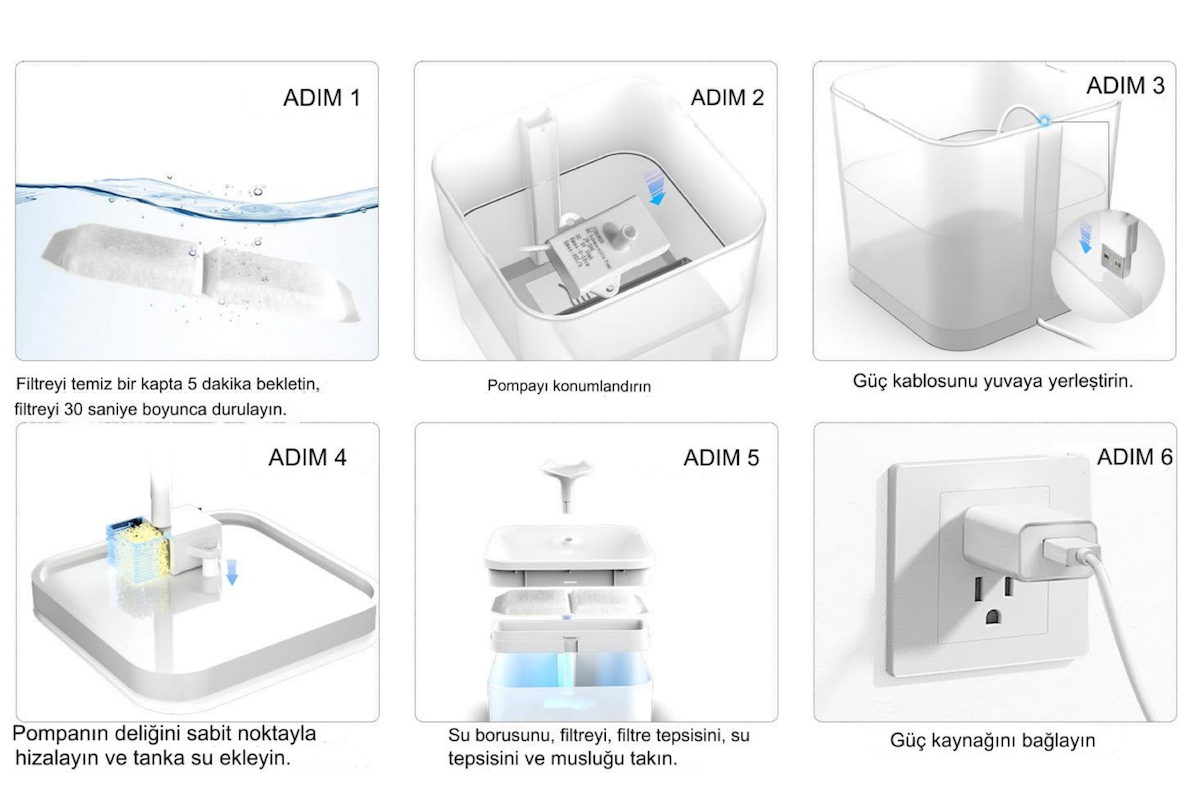 ADIM 1

Filtreyi temiz bir kapta 5 dakika bekletin, filtreyi 30 saniye boyunca durulayın.

ADIM 2

Pompayı konumlandırın

ADIM 3

Güç kablosunu yuvaya yerleştirin.

ADIM 4

Pompanın deliğini sabit noktayla hizalayın ve tanka su ekleyin.

ADIM 5

Su borusunu, filtreyi, filtre tepsisini, su tepsisini ve musluğu takın.

ADIM 6

Güç kaynağını bağlayın