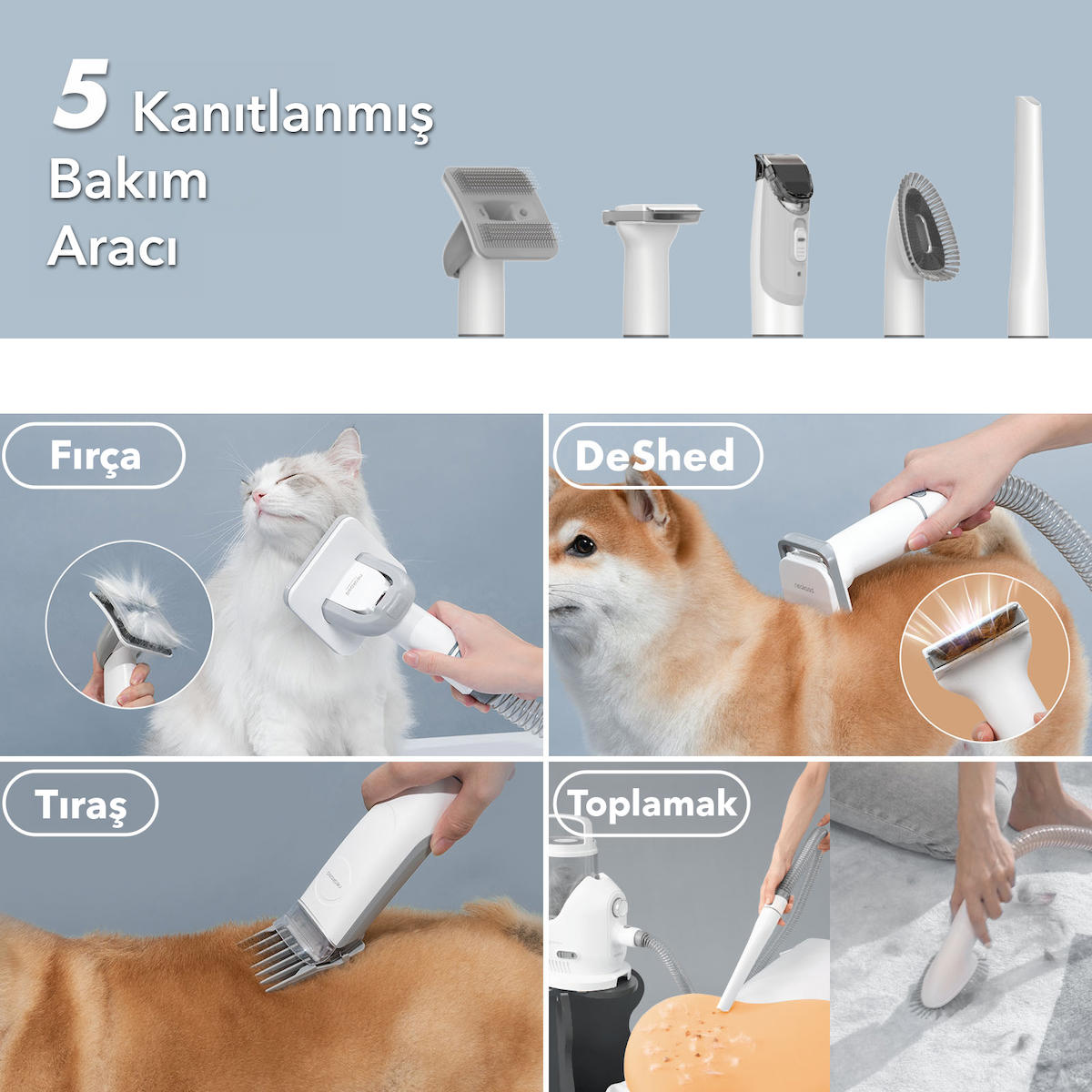 5 Kanıtlanmış Bakım Aracı

Fırça

DeShed

Tıraş

Toplamak