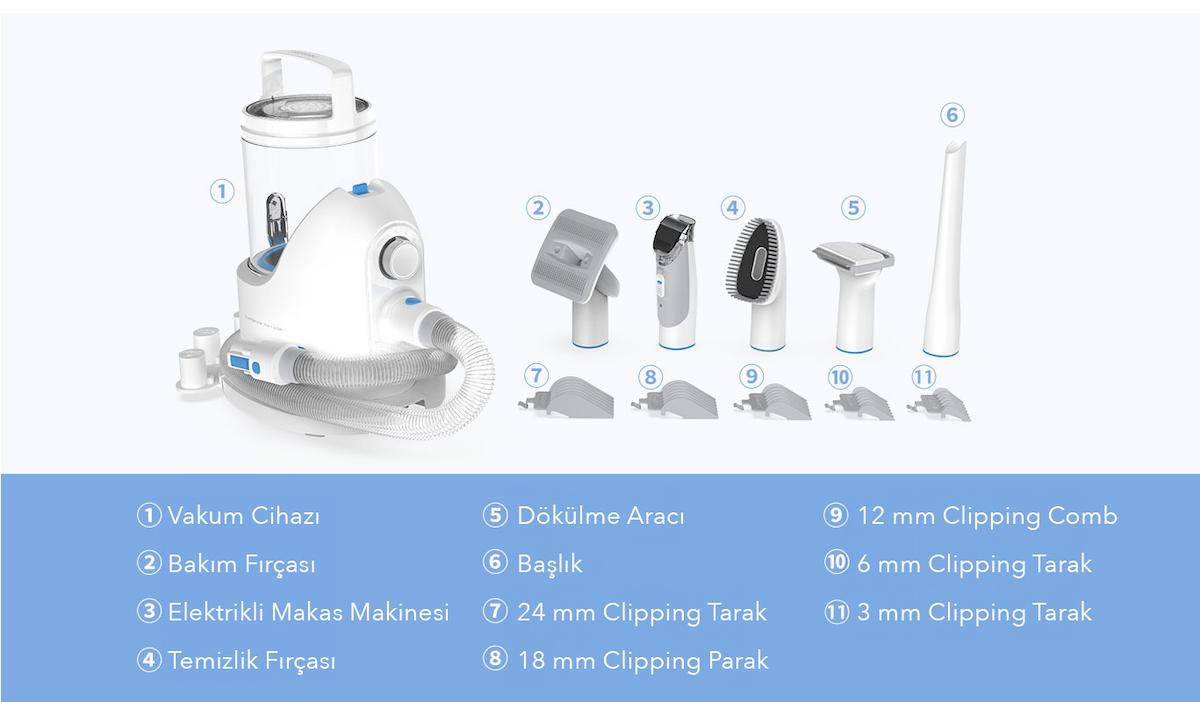 ①

② ③ ④ ⑤ ⑥

⑦ ⑧ ⑨ ⑩ ⑪

① Vakum Cihazı

② Bakım Fırçası

③ Elektrikli Makas Makinesi

④ Temizlik Fırçası

⑤ Dökülme Aracı

⑥ Başlık

⑦ 24 mm Clipping Tarak

⑧ 18 mm Clipping Parak

⑨ 12 mm Clipping Comb

⑩ 6 mm Clipping Tarak

⑪ 3 mm Clipping Tarak