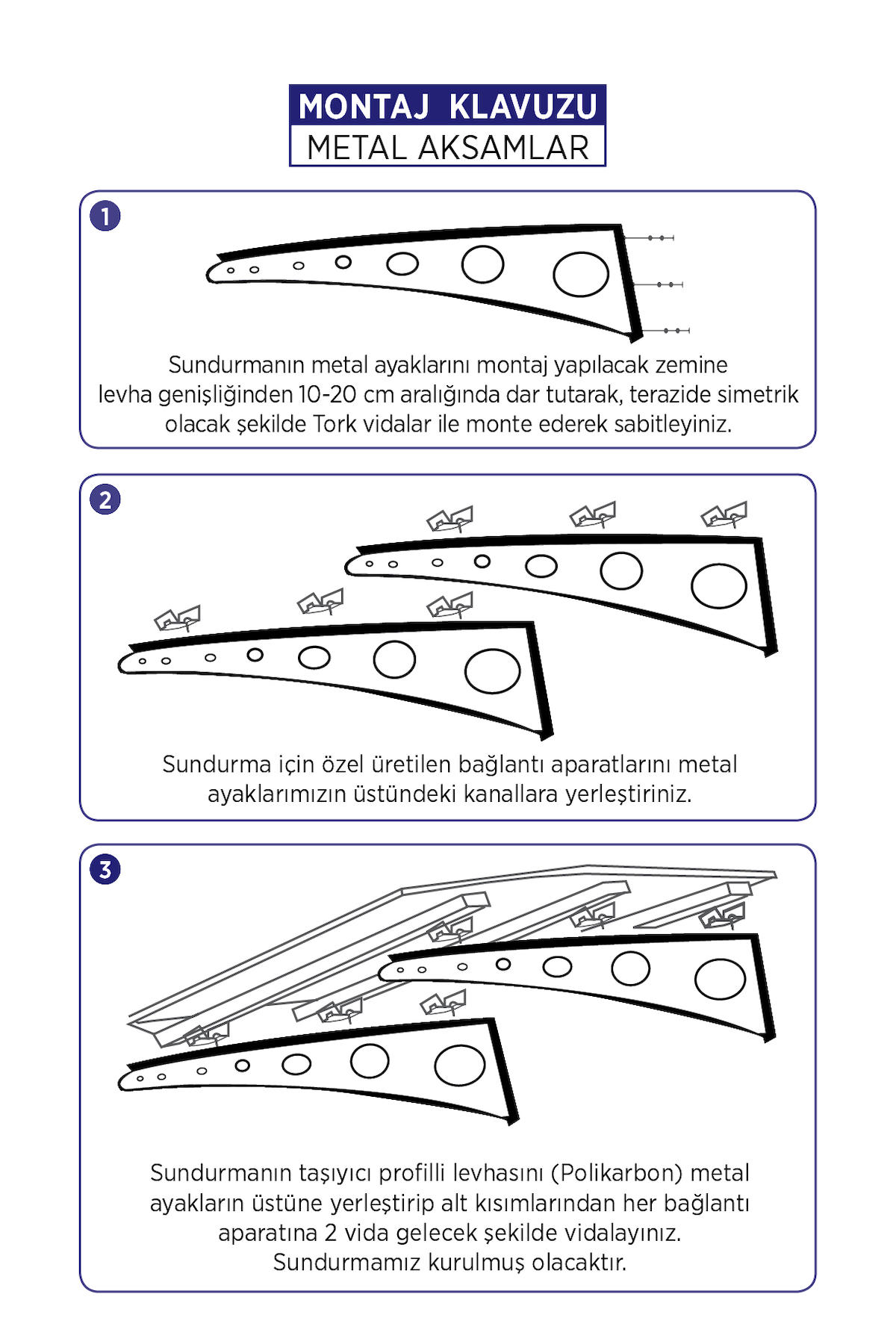 MONTAJ KLAVUZU
METAL AKSAMLAR

1

Sundurmanın metal ayaklarını montaj yapılacak zemine levha genişliğinden 10-20 cm aralığında dar tutarak, terazide simetrik olacak şekilde Tork vidalar ile monte ederek sabitleyiniz.

2

Sundurma için özel üretilen bağlantı aparatlarını metal ayaklarımızın üstündeki kanallara yerleştiriniz.

3

Sundurmanın taşıyıcı profilli levhasını (Polikarbon) metal ayakların üstüne yerleştirip alt kısımlarından her bağlantı aparatına 2 vida gelecek şekilde vidalayınız. Sundurmamız kurulmuş olacaktır.