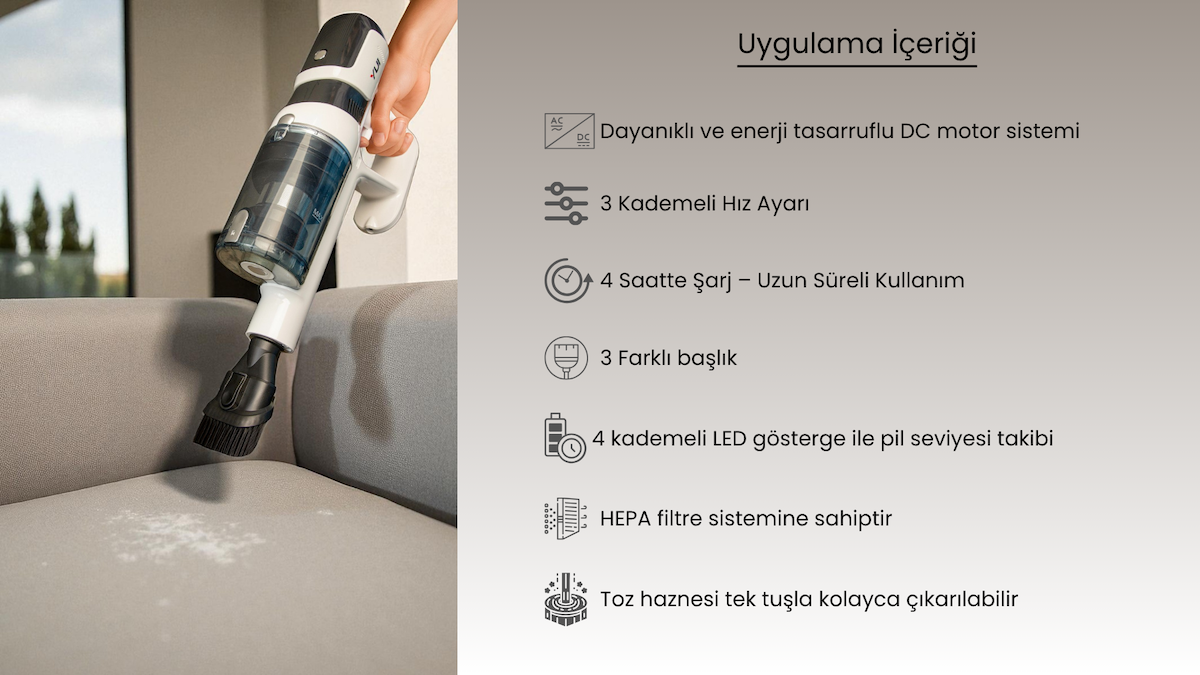 Uygulama İçeriği

AC DC Dayanıklı ve enerji tasarruflu DC motor sistemi

3 Kademeli Hız Ayarı

4 Saatte Şarj – Uzun Süreli Kullanım

3 Farklı başlık

4 kademeli LED gösterge ile pil seviyesi takibi

HEPA filtre sistemine sahiptir

Toz haznesi tek tuşla kolayca çıkarılabilir